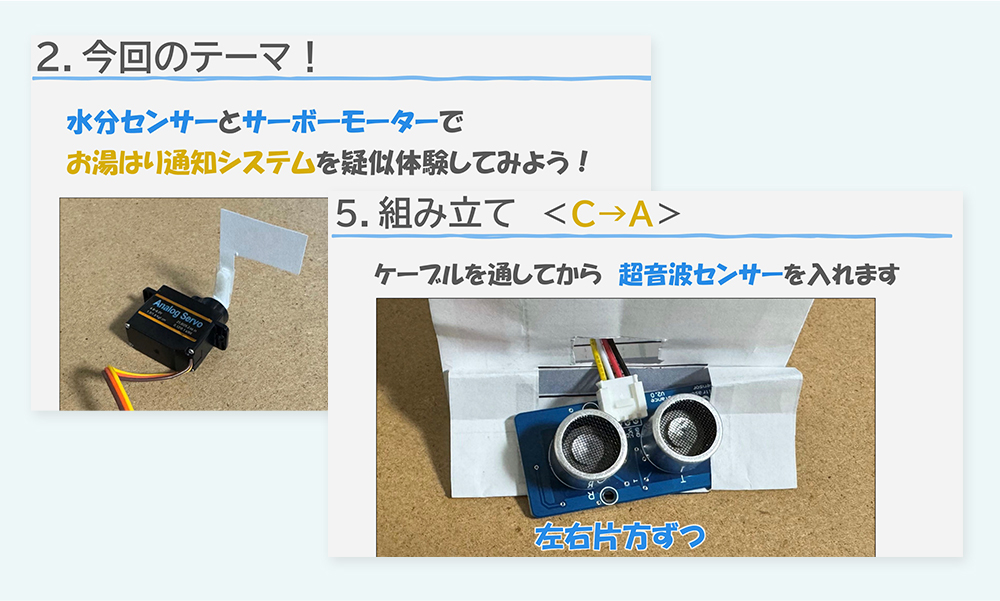 2. 今回のテーマ！

水分センサーとサーボーモーターで
お湯はり通知システムを疑似体験してみよう！

Analog Servo

5. 組み立て　＜C→A＞

ケーブルを通してから　超音波センサーを入れます

左右片方ずつ